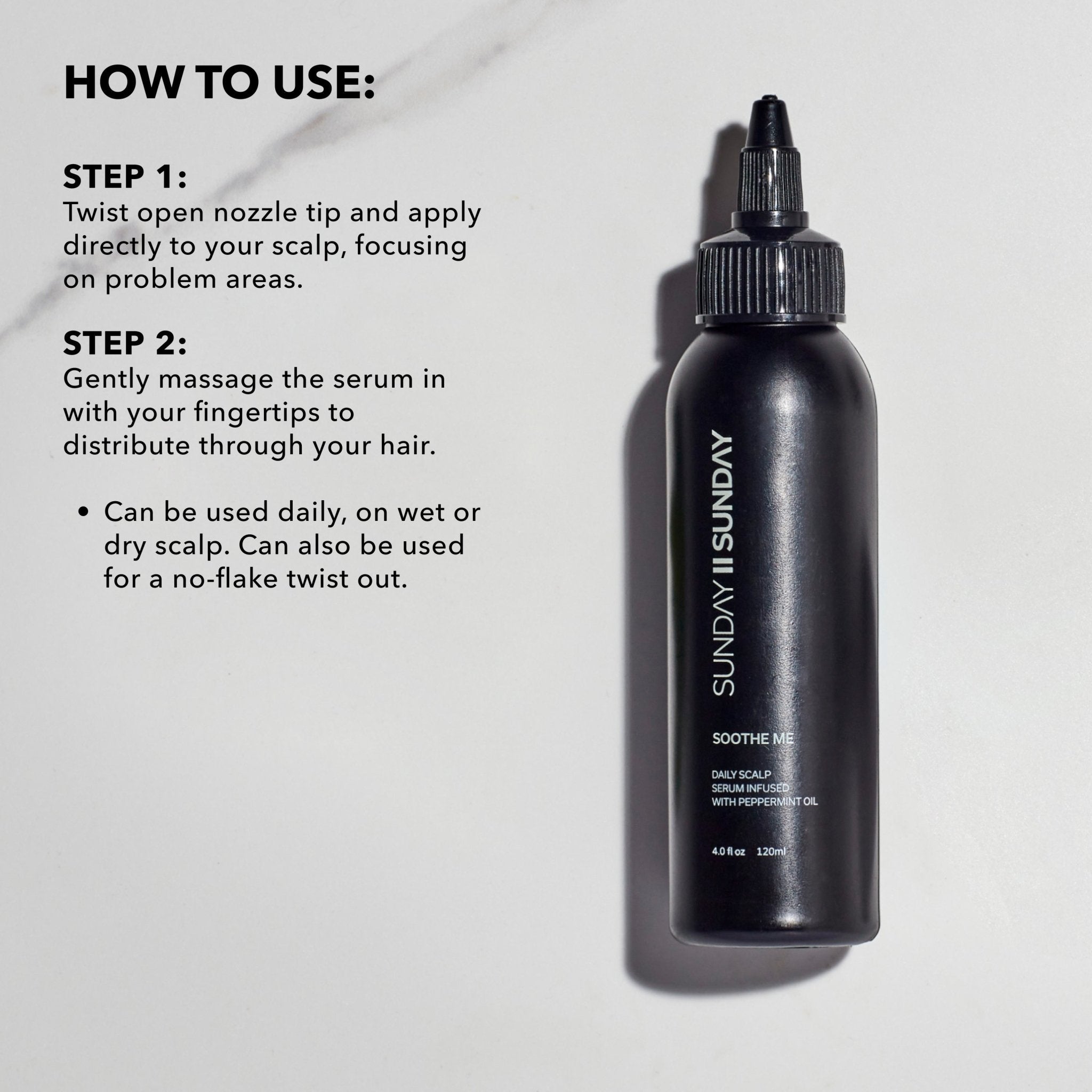 HOW TO USE:

STEP 1:
Twist open nozzle tip and apply directly to your scalp, focusing on problem areas.

STEP 2:
Gently massage the serum in with your fingertips to distribute through your hair.

• Can be used daily, on wet or dry scalp. Can also be used for a no-flake twist out.

SUNDAY II SUNDAY

SOOTHE ME

DAILY SCALP
SERUM INFUSED
WITH PEPPERMINT OIL

4.0 fl oz 120ml